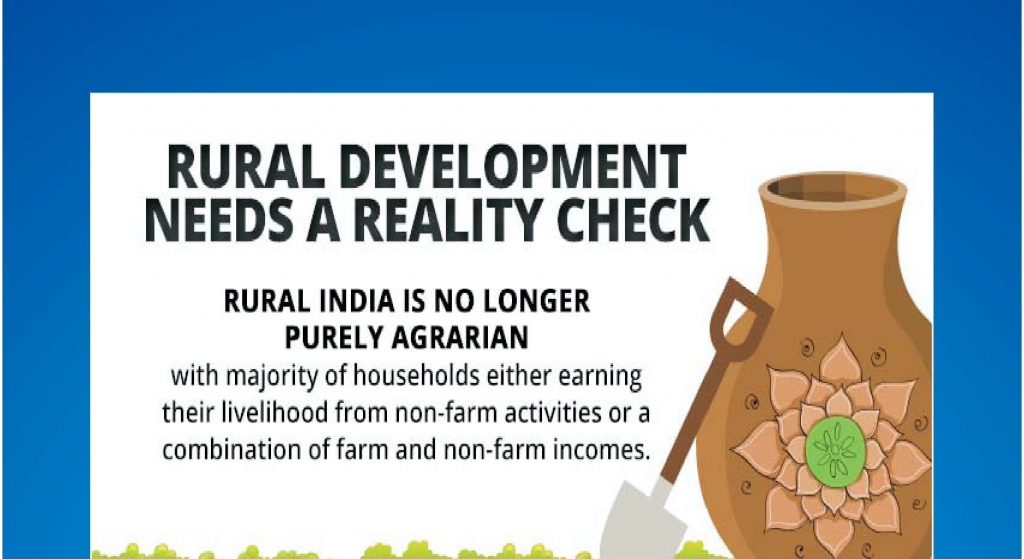 RURAL DEVELOPMENT NEEDS A REALITY CHECK

RURAL INDIA IS NO LONGER PURELY AGRARIAN

with majority of households either earning their livelihood from non-farm activities or a combination of farm and non-farm incomes.