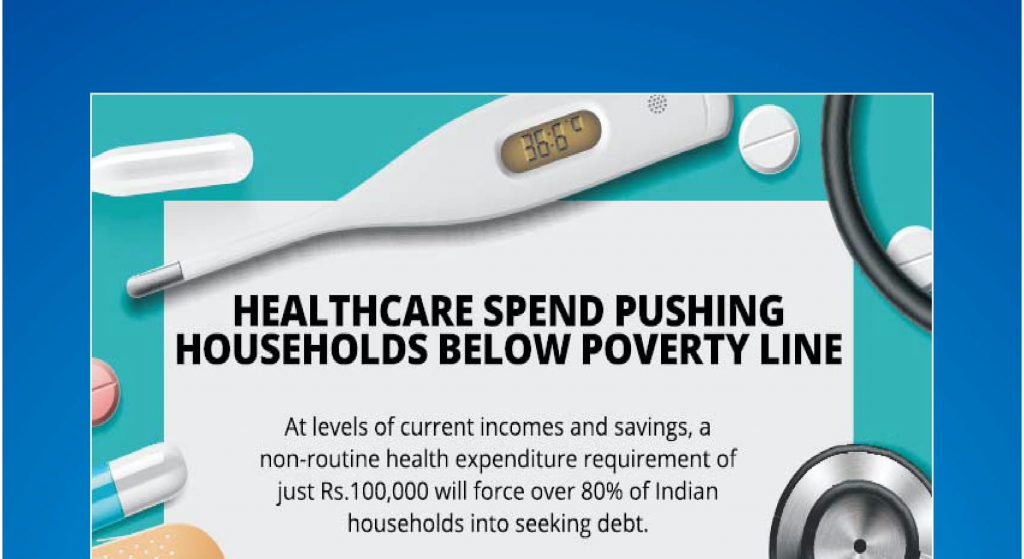 36·6°C

HEALTHCARE SPEND PUSHING HOUSEHOLDS BELOW POVERTY LINE

At levels of current incomes and savings, a non-routine health expenditure requirement of just Rs.100,000 will force over 80% of Indian households into seeking debt.