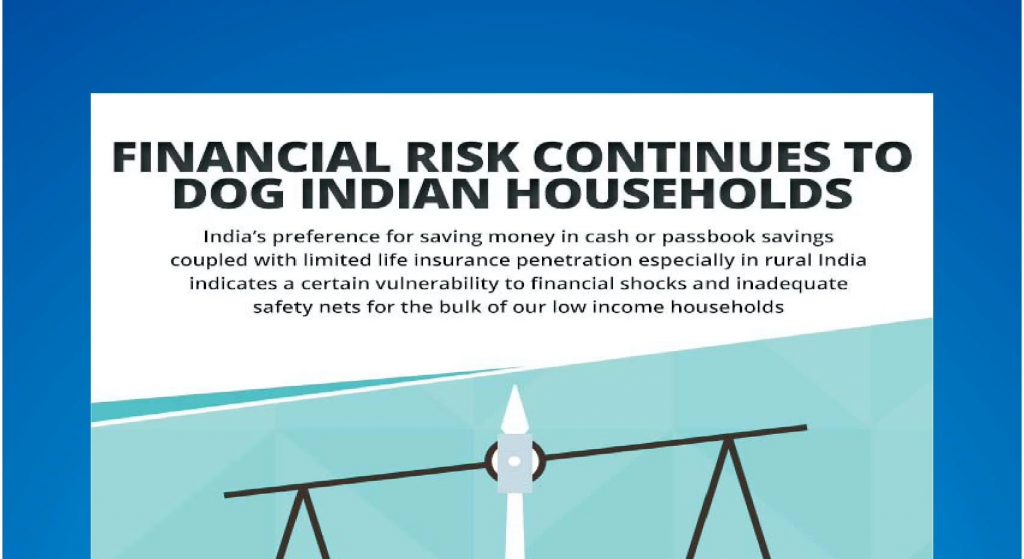 FINANCIAL RISK CONTINUES TO DOG INDIAN HOUSEHOLDS

India's preference for saving money in cash or passbook savings coupled with limited life insurance penetration especially in rural India indicates a certain vulnerability to financial shocks and inadequate safety nets for the bulk of our low income households