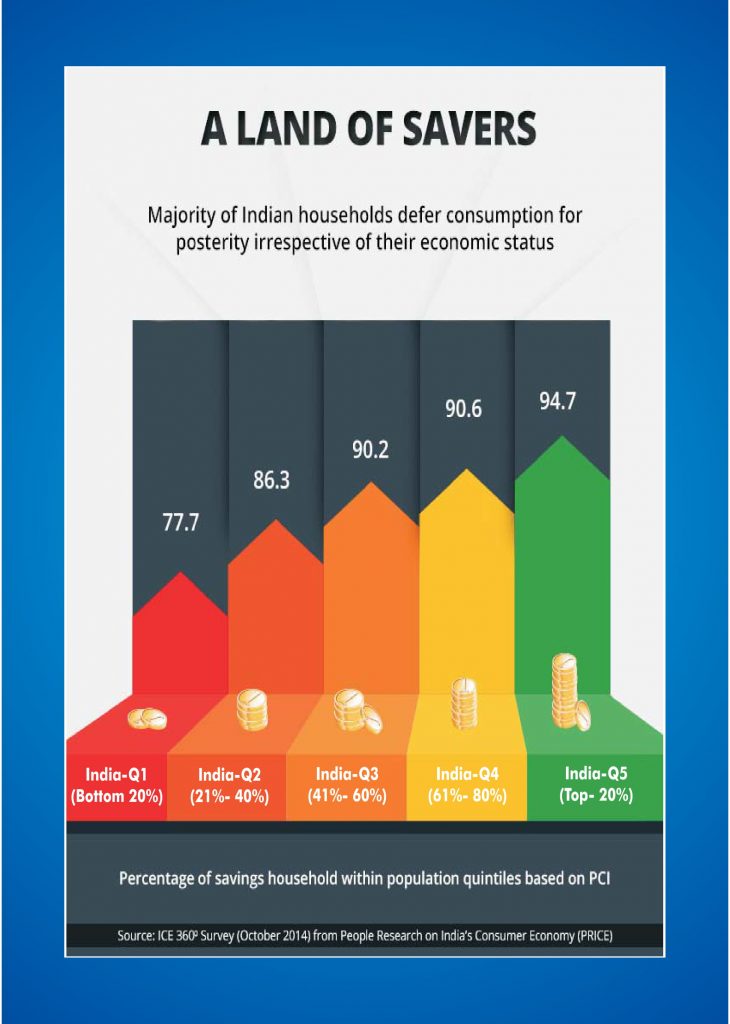 A LAND OF SAVERS

Majority of Indian households defer consumption for posterity irrespective of their economic status

77.7

86.3

90.2

90.6

94.7

India-Q1 (Bottom 20%)

India-Q2 (21%- 40%)

India-Q3 (41%- 60%)

India-Q4 (61%- 80%)

India-Q5 (Top- 20%)

Percentage of savings household within population quintiles based on PCI

Source: ICE 360º Survey (October 2014) from People Research on India's Consumer Economy (PRICE)