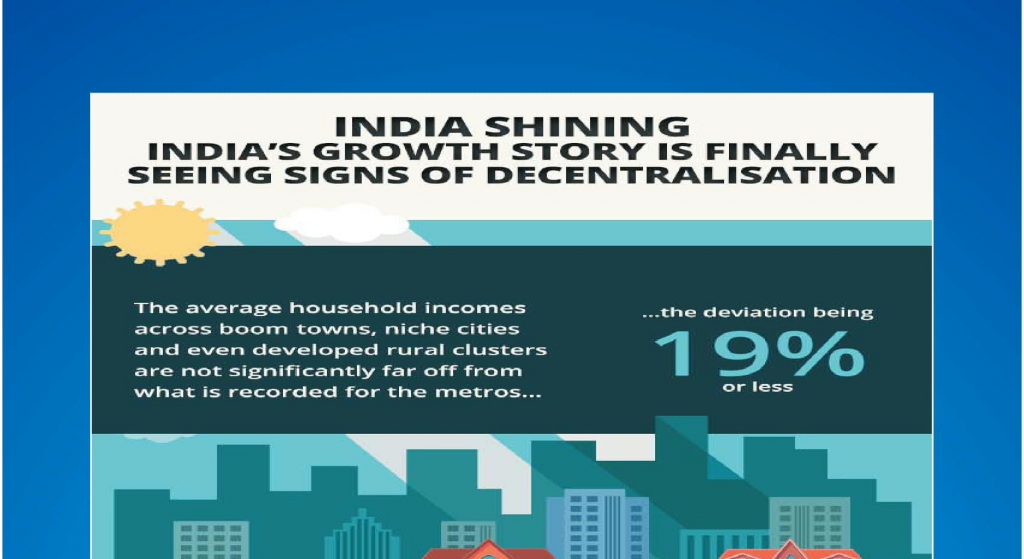 INDIA SHINING
INDIA'S GROWTH STORY IS FINALLY SEEING SIGNS OF DECENTRALISATION

The average household incomes across boom towns, niche cities and even developed rural clusters are not significantly far off from what is recorded for the metros...

...the deviation being
19%
or less